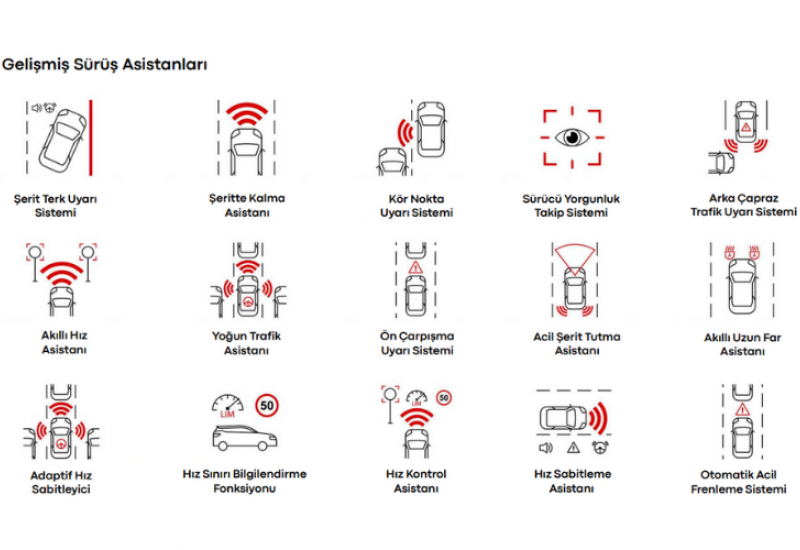 Gelişmiş Sürüş Asistanları

Şerit Terk Uyarı Sistemi

Şeritte Kalma Asistanı

Kör Nokta Uyarı Sistemi

Sürücü Yorgunluk Takip Sistemi

Arka Çapraz Trafik Uyarı Sistemi

Akıllı Hız Asistanı

Yoğun Trafik Asistanı

Ön Çarpışma Uyarı Sistemi

Acil Şerit Tutma Asistanı

Akıllı Uzun Far Asistanı

Adaptif Hız Sabitleyici

LIM
50
Hız Sınırı Bilgilendirme Fonksiyonu

LIM
50
Hız Kontrol Asistanı

Hız Sabitleme Asistanı

Otomatik Acil Frenleme Sistemi